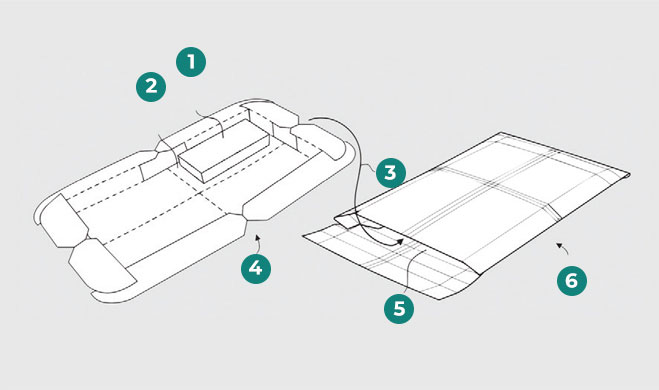 1
2
3
4
5
6